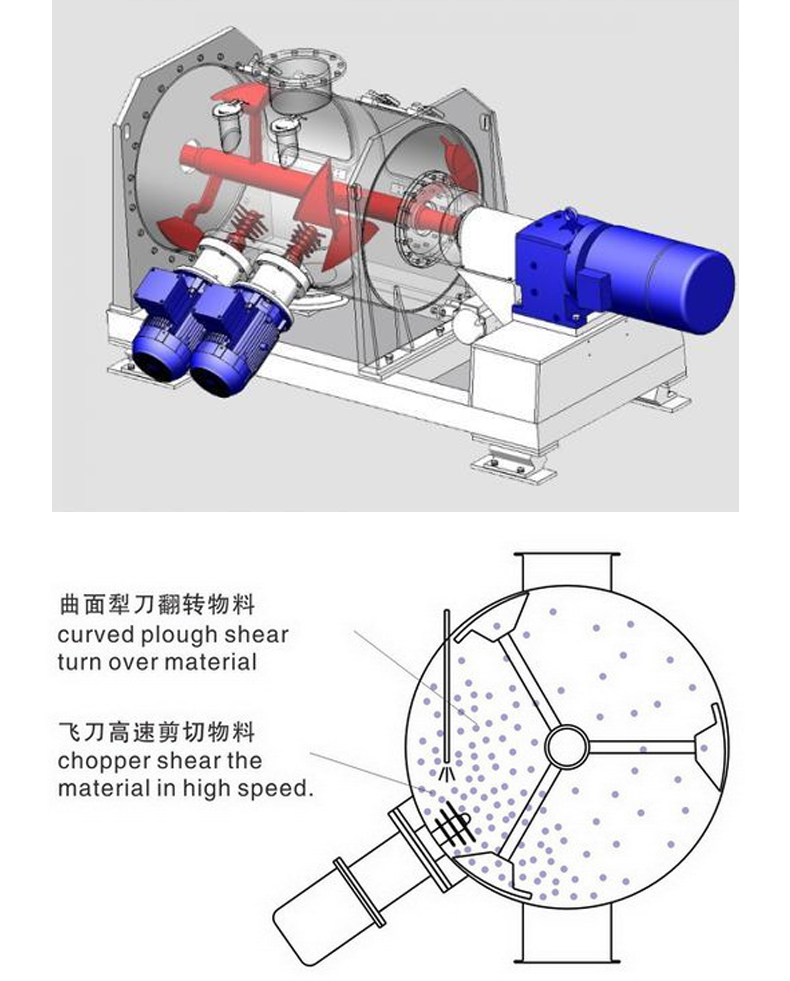 曲面犁刀翻转物料
curved plough shear turn over material

飞刀高速剪切物料
chopper shear the material in high speed.